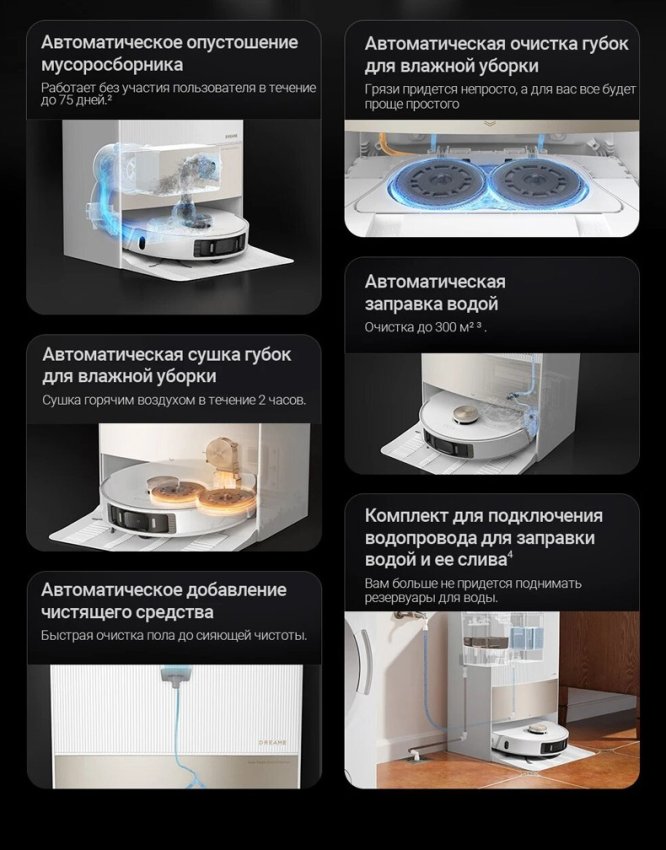 Автоматическое опустошение мусоросборника

Работает без участия пользователя в течение до 75 дней.²

Автоматическая сушка губок для влажной уборки

Сушка горячим воздухом в течение 2 часов.

Автоматическое добавление чистящего средства

Быстрая очистка пола до сияющей чистоты.

DREAME

Автоматическая очистка губок для влажной уборки

Грязи придется непросто, а для вас все будет проще простого

Автоматическая заправка водой

Очистка до 300 м² ³.

Комплект для подключения водопровода для заправки водой и ее слива⁴

Вам больше не придется поднимать резервуары для воды.