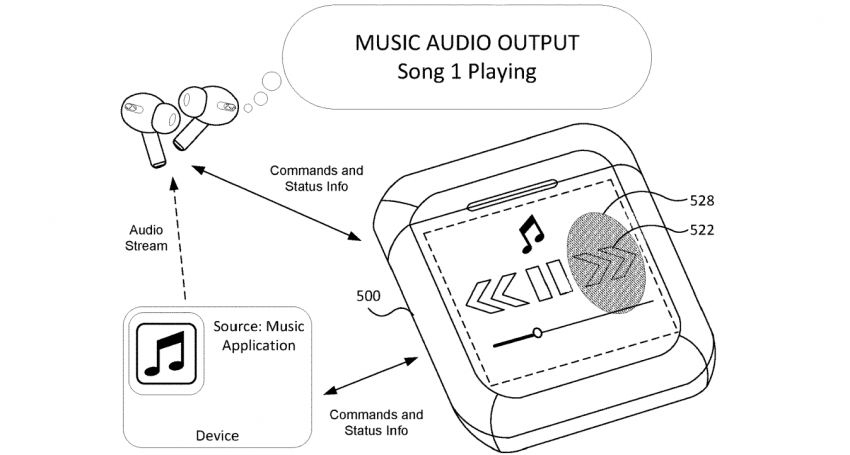 MUSIC AUDIO OUTPUT
Song 1 Playing

Commands and Status Info

Audio Stream

528

522

500

Source: Music Application

Device

Commands and Status Info