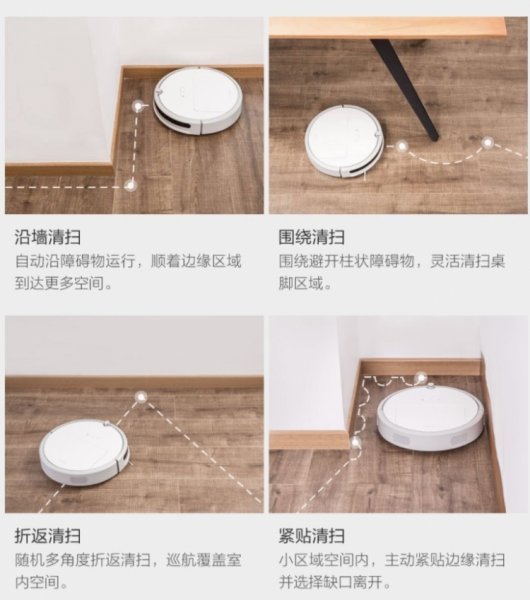 沿墙清扫
自动沿障碍物运行，顺着边缘区域到达更多空间。

围绕清扫
围绕避开柱状障碍物，灵活清扫桌脚区域。

折返清扫
随机多角度折返清扫，巡航覆盖室内空间。

紧贴清扫
小区域空间内，主动紧贴边缘清扫并选择缺口离开。