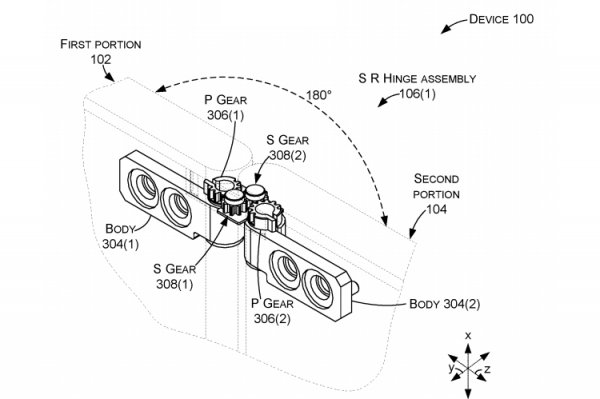 DEVICE 100

FIRST PORTION
102

S R HINGE ASSEMBLY
106(1)

180°

P GEAR
306(1)

S GEAR
308(2)

SECOND
PORTION
104

BODY
304(1)

S GEAR
308(1)

P GEAR
306(2)

BODY 304(2)

x
y
z