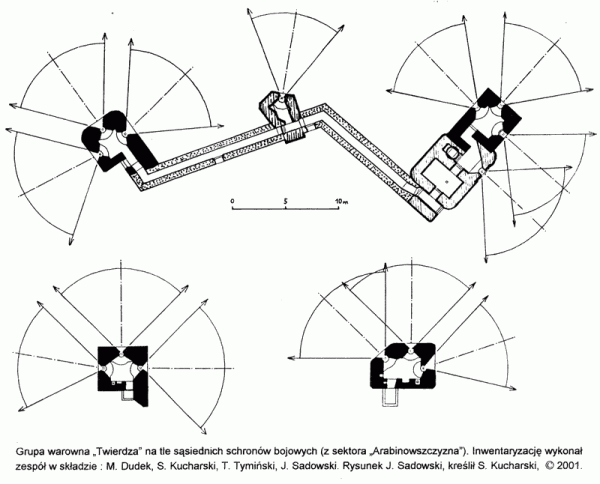 0 5 10m

Grupa warowna „Twierdza" na tle sąsiednich schronów bojowych (z sektora „Arabinowszczyzna"). Inwentaryzację wykonał zespół w składzie : M. Dudek, S. Kucharski, T. Tymiński, J. Sadowski. Rysunek J. Sadowski, kreślił S. Kucharski, © 2001.