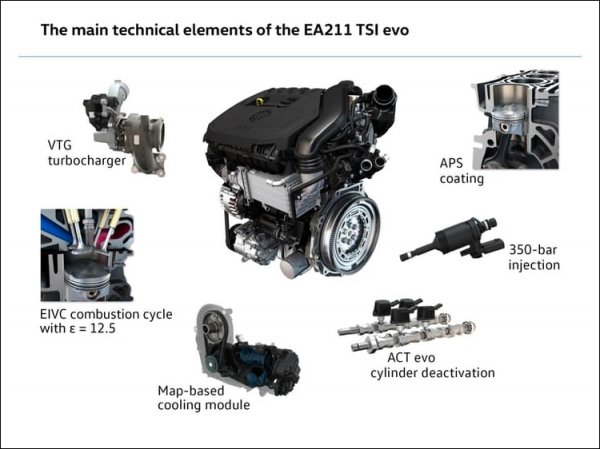 The main technical elements of the EA211 TSI evo

VTG turbocharger

APS coating

350-bar injection

EIVC combustion cycle with $\varepsilon = 12.5$

Map-based cooling module

ACT evo cylinder deactivation